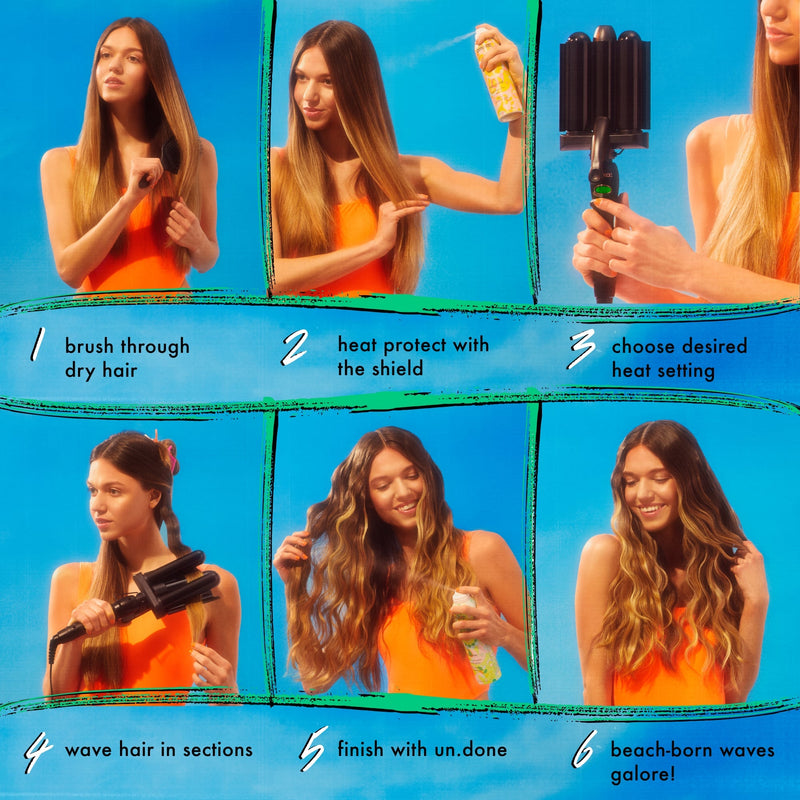 1 brush through dry hair

2 heat protect with the shield

3 choose desired heat setting

4 wave hair in sections

5 finish with un.done

6 beach-born waves galore!